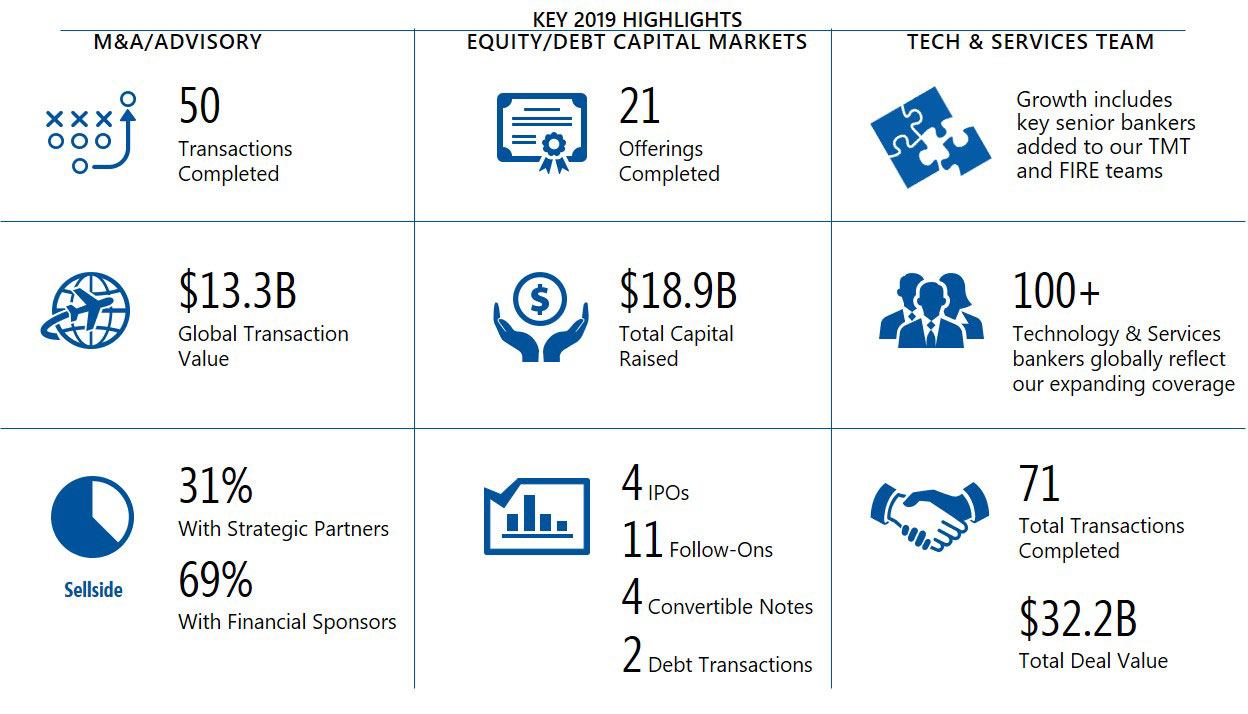 KEY 2019 HIGHLIGHTS

M&A/ADVISORY

50
Transactions Completed

$13.3B
Global Transaction Value

Sellside

31%
With Strategic Partners

69%
With Financial Sponsors

EQUITY/DEBT CAPITAL MARKETS

21
Offerings Completed

$18.9B
Total Capital Raised

4 IPOs

11 Follow-Ons

4 Convertible Notes

2 Debt Transactions

TECH & SERVICES TEAM

Growth includes key senior bankers added to our TMT and FIRE teams

100+
Technology & Services bankers globally reflect our expanding coverage

71
Total Transactions Completed

$32.2B
Total Deal Value